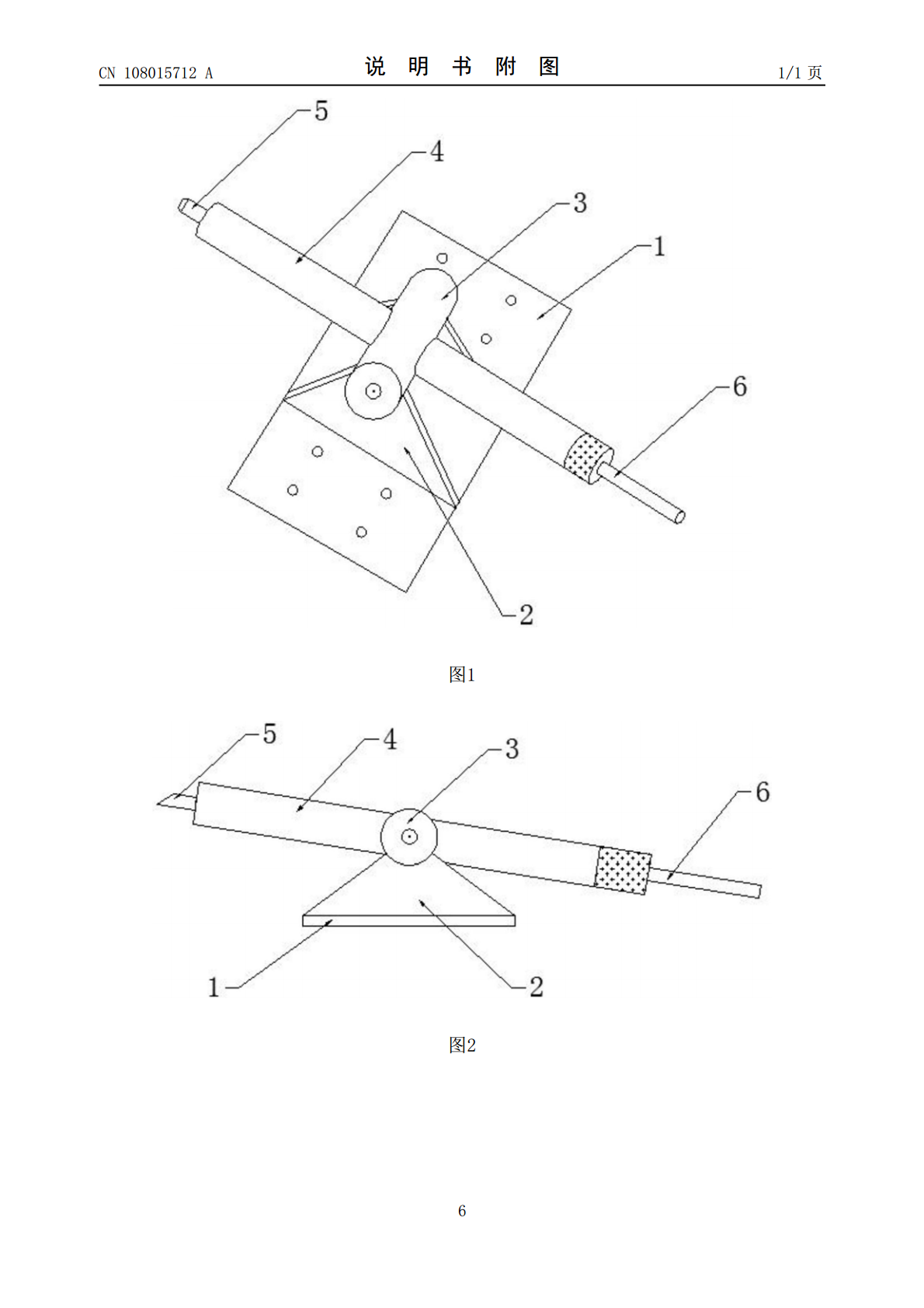 CN 108015712 A

说 明 书 附 图

1/1 页

5
4
3
1
6
2

图1

5
4
3
6
1
2

图2

6